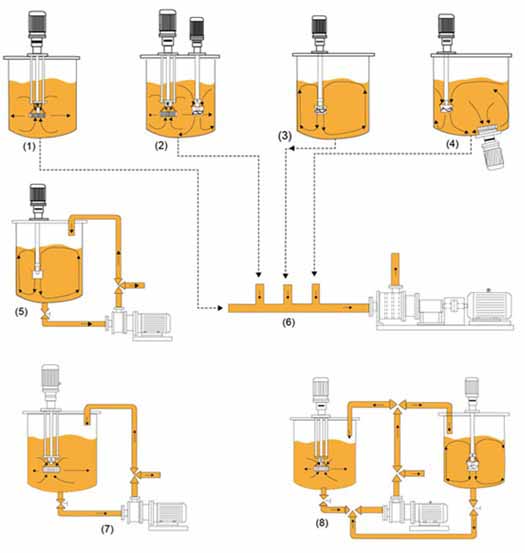 (1)

(2)

(3)

(4)

(5)

(6)

(7)

(8)